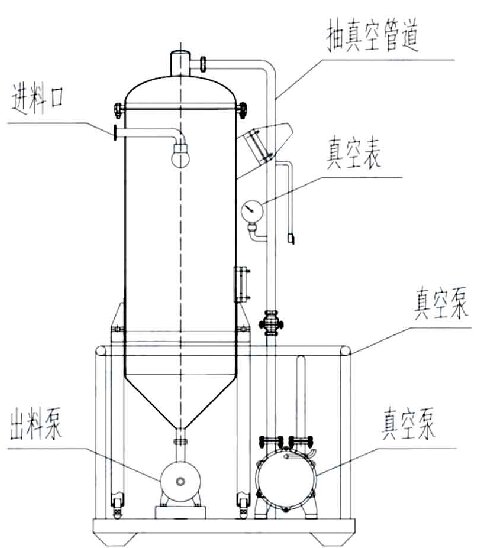 抽真空管道

进料口

真空表

真空泵

出料泵

真空泵